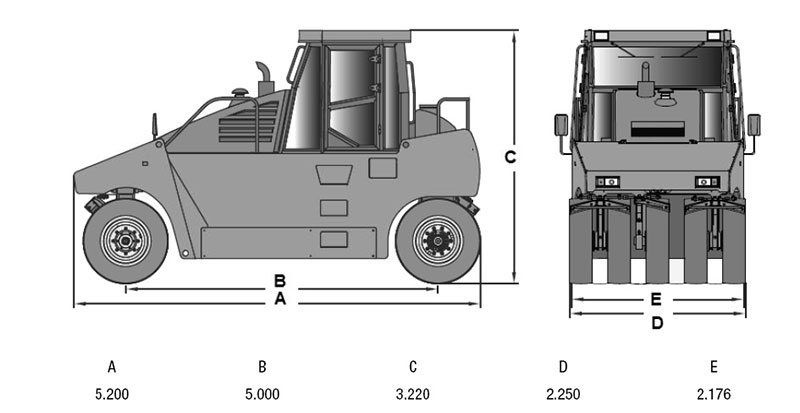 C

B

A

E

D

| A | B | C | D | E |
|---|---|---|---|---|
| 5.200 | 5.000 | 3.220 | 2.250 | 2.176 |