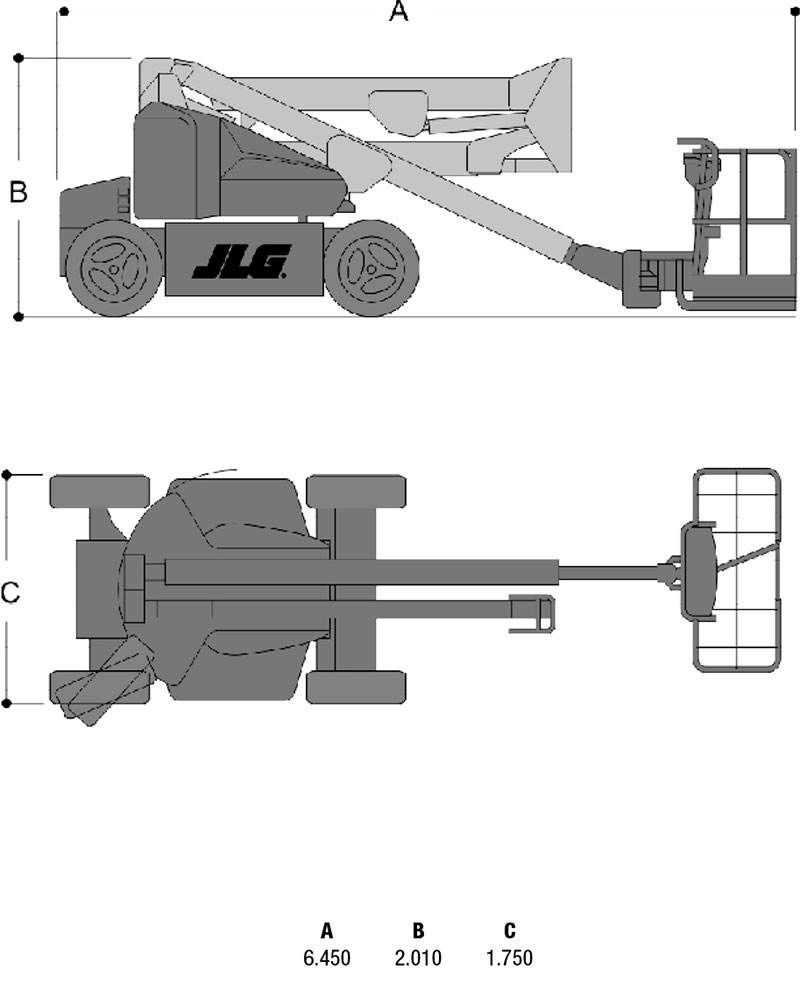 A

B

JLG

C

| A | B | C |
|---|---|---|
| 6.450 | 2.010 | 1.750 |